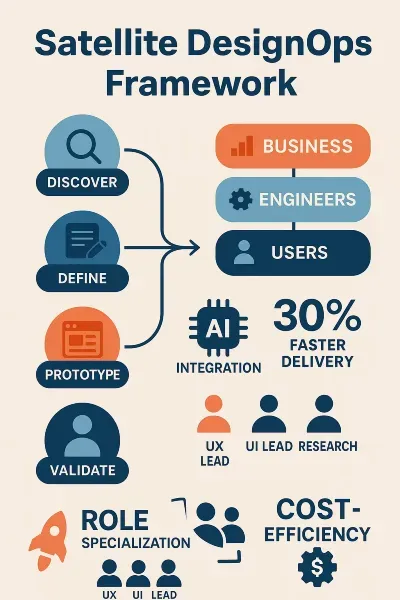 Satellite DesignOps Framework

DISCOVER

DEFINE

PROTOTYPE

VALIDATE

BUSINESS

ENGINEERS

USERS

AI

INTEGRATION

30%

FASTER DELIVERY

UX LEAD

UI LEAD

RESEARCH

ROLE SPECIALIZATION

UX UI LEAD

COST-EFFICIENCY

$